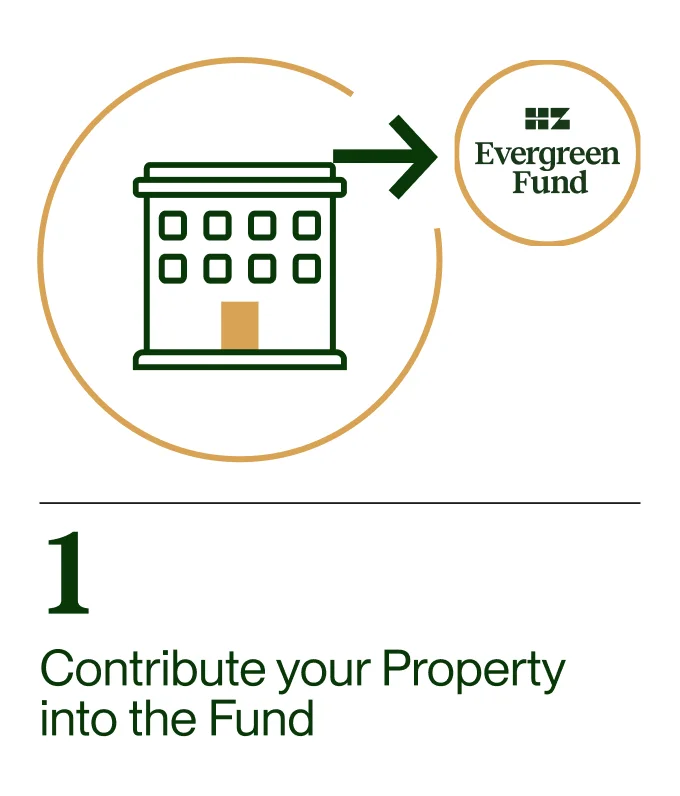 HZ
Evergreen Fund

1

Contribute your Property into the Fund