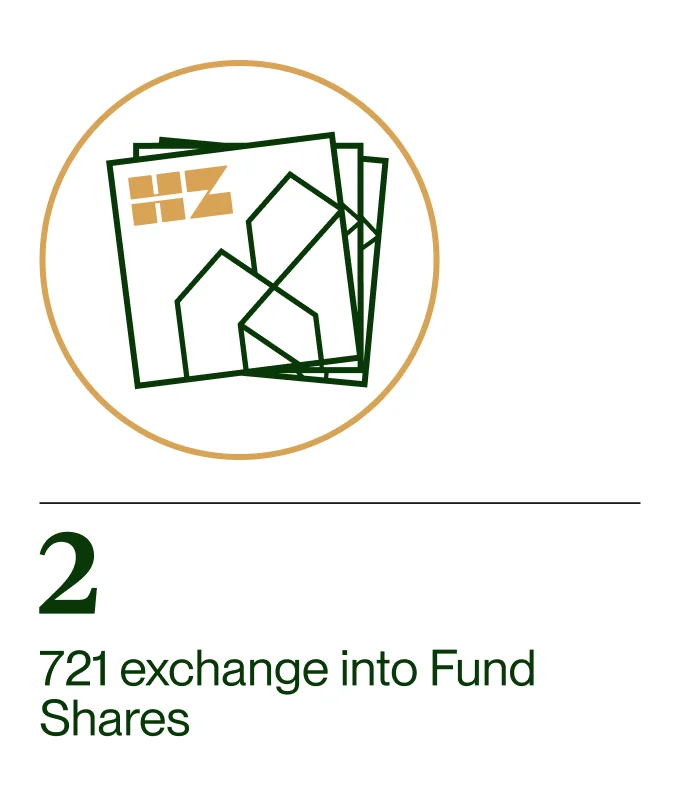 HZ

2

721 exchange into Fund Shares